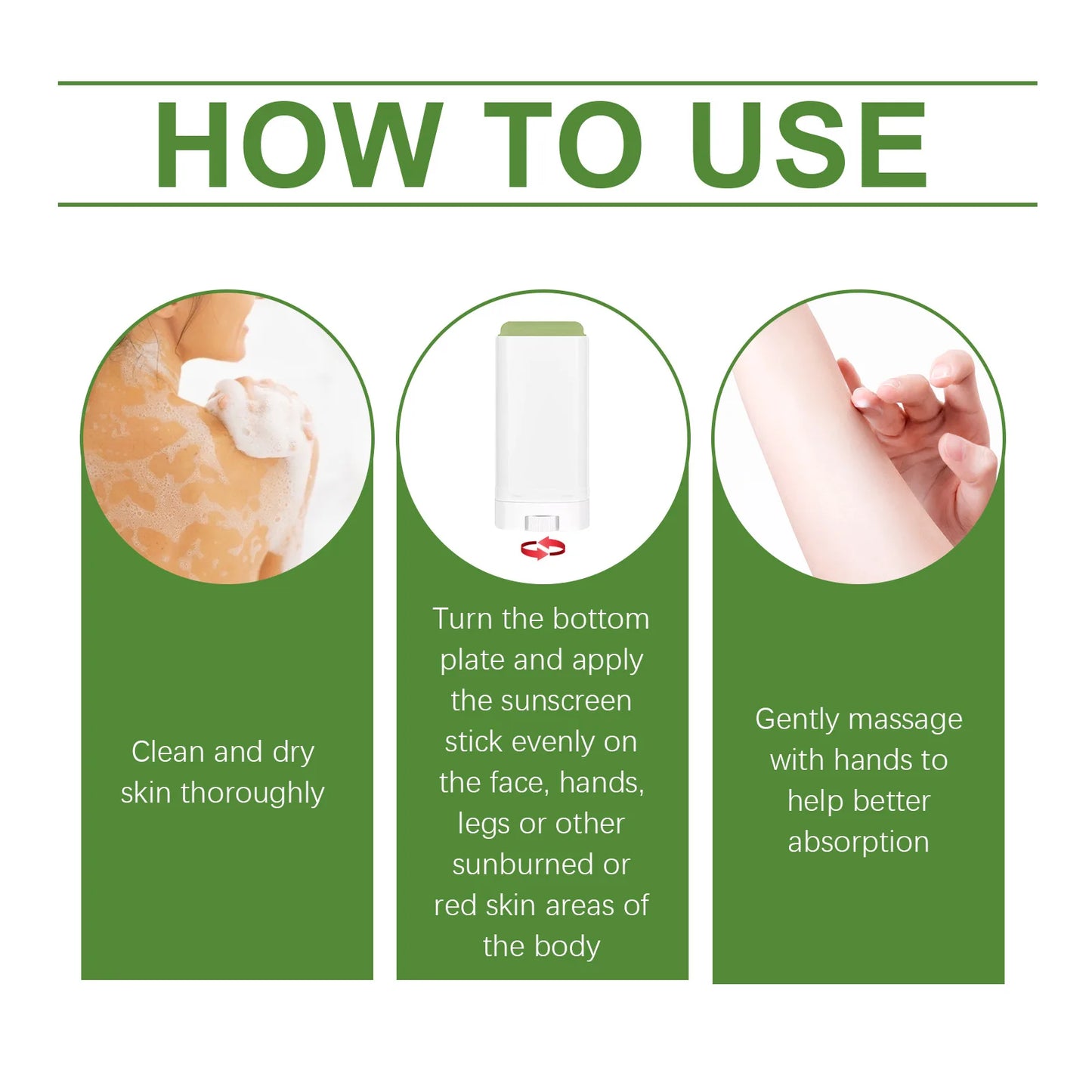 HOW TO USE

Clean and dry skin thoroughly

Turn the bottom plate and apply the sunscreen stick evenly on the face, hands, legs or other sunburned or red skin areas of the body

Gently massage with hands to help better absorption