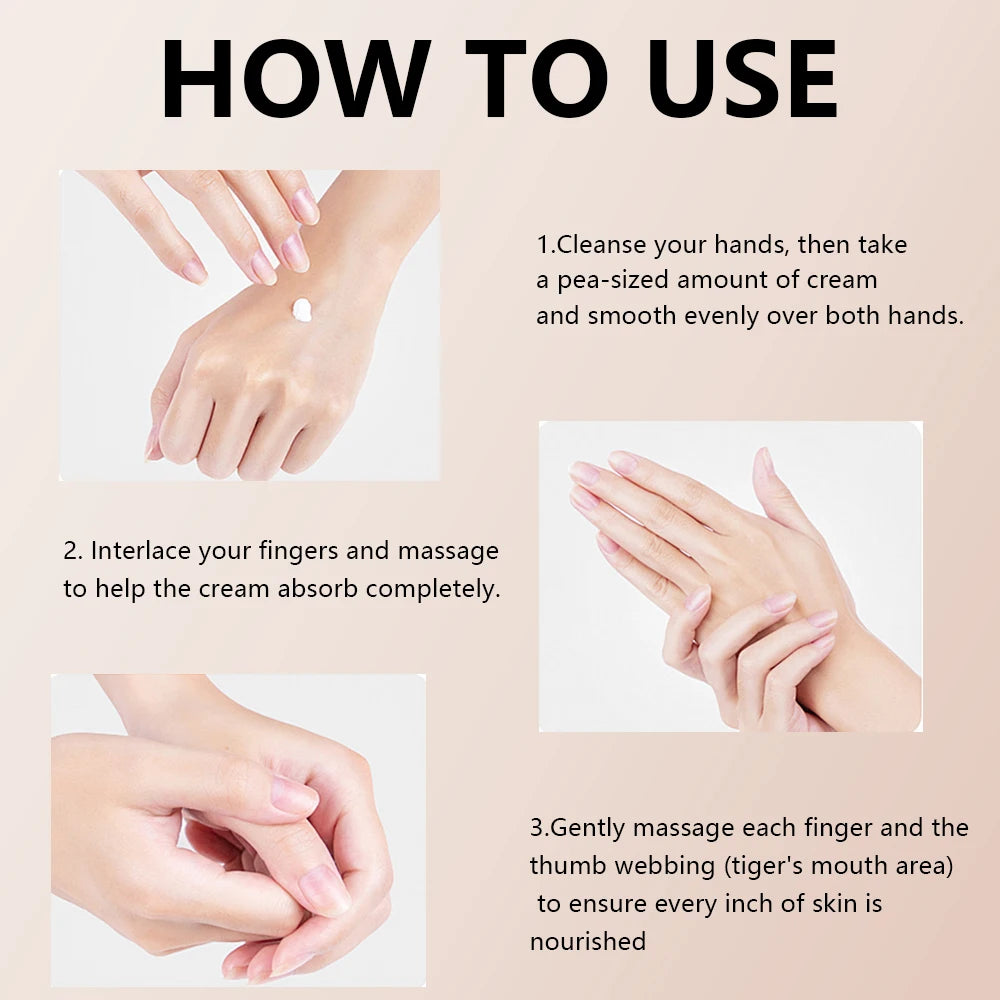 HOW TO USE

1.Cleanse your hands, then take a pea-sized amount of cream and smooth evenly over both hands.

2. Interlace your fingers and massage to help the cream absorb completely.

3.Gently massage each finger and the thumb webbing (tiger's mouth area) to ensure every inch of skin is nourished