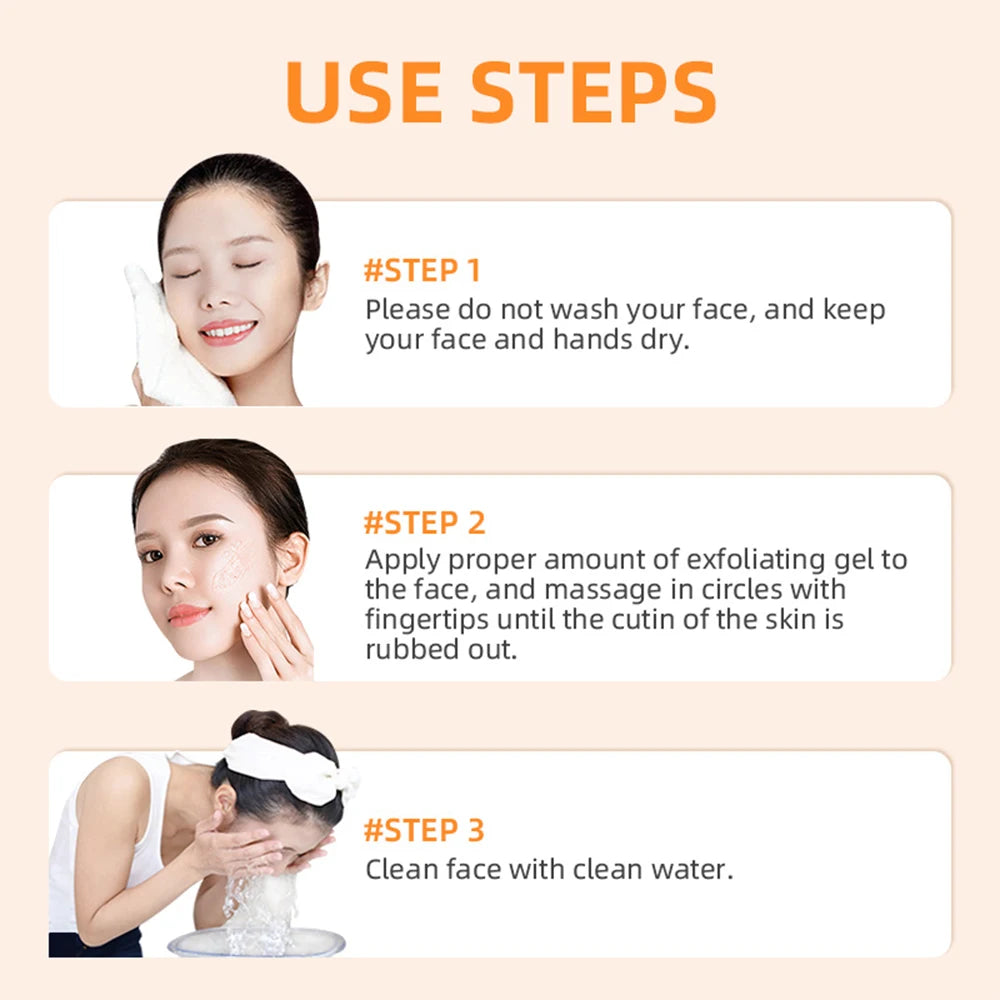 USE STEPS

#STEP 1
Please do not wash your face, and keep your face and hands dry.

#STEP 2
Apply proper amount of exfoliating gel to the face, and massage in circles with fingertips until the cutin of the skin is rubbed out.

#STEP 3
Clean face with clean water.