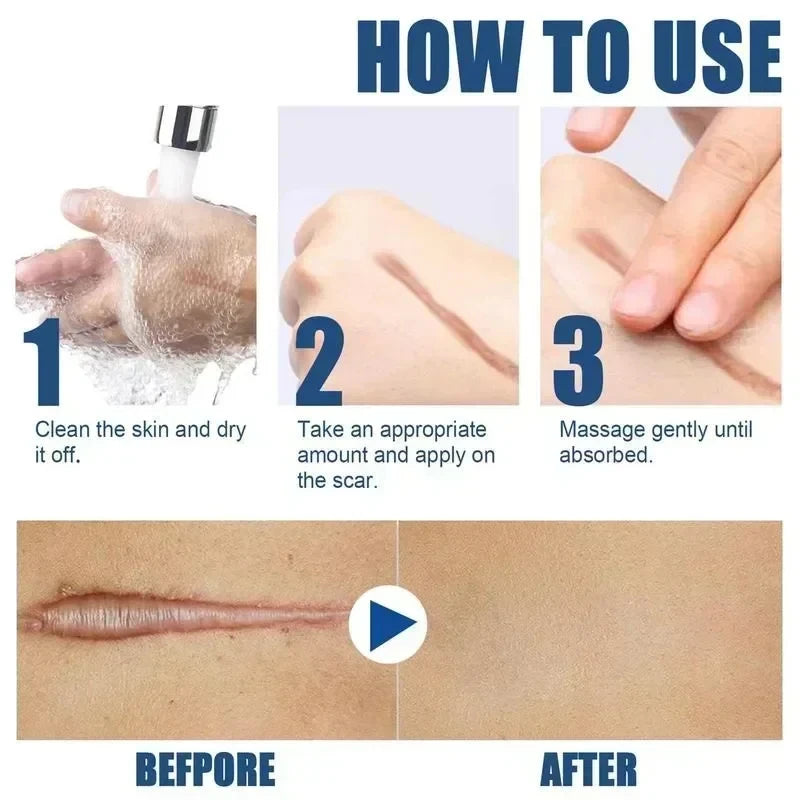 HOW TO USE

1
Clean the skin and dry it off.

2
Take an appropriate amount and apply on the scar.

3
Massage gently until absorbed.

BEFPORE

AFTER