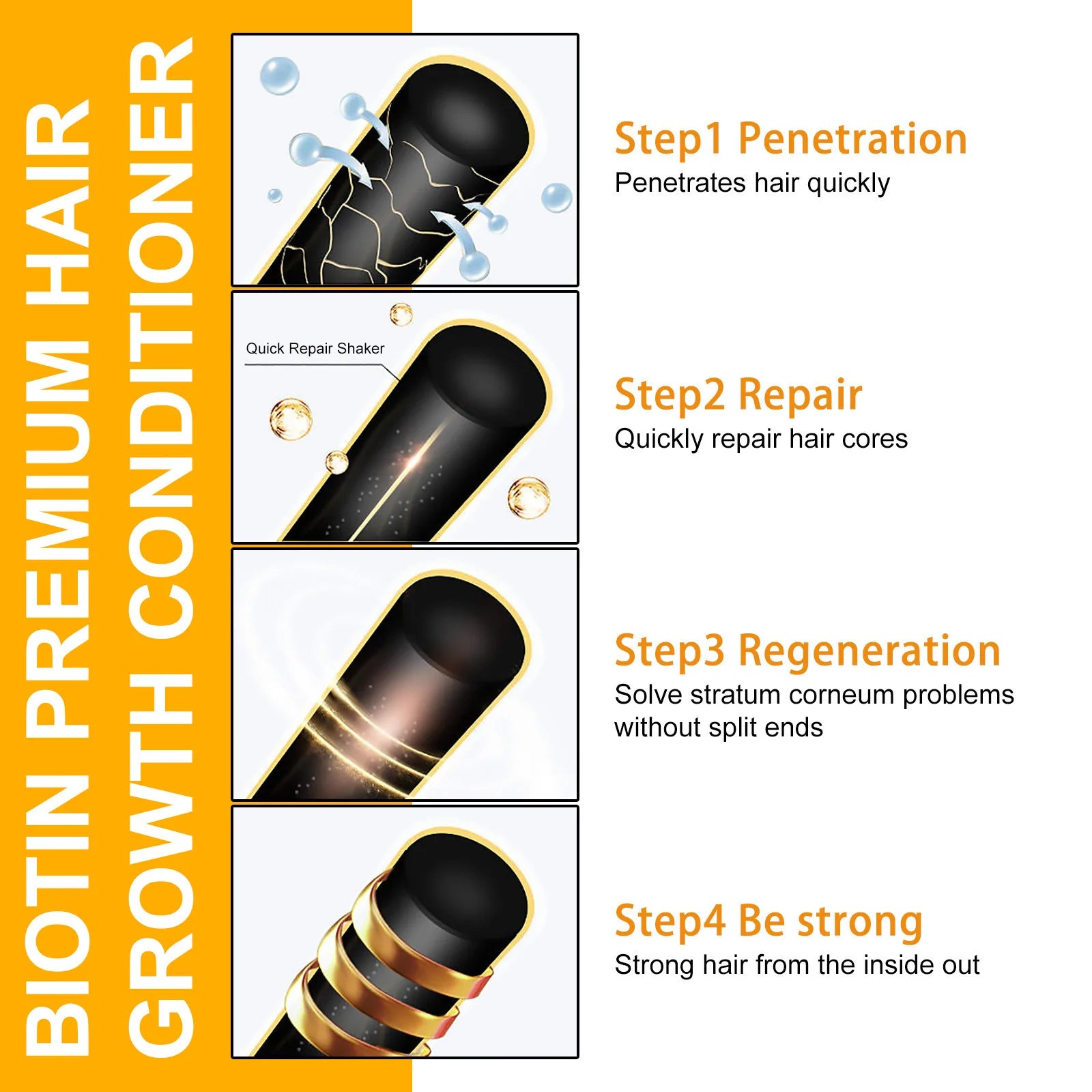 BIOTIN PREMIUM HAIR GROWTH CONDITIONER

Step1 Penetration
Penetrates hair quickly

Quick Repair Shaker

Step2 Repair
Quickly repair hair cores

Step3 Regeneration
Solve stratum corneum problems without split ends

Step4 Be strong
Strong hair from the inside out