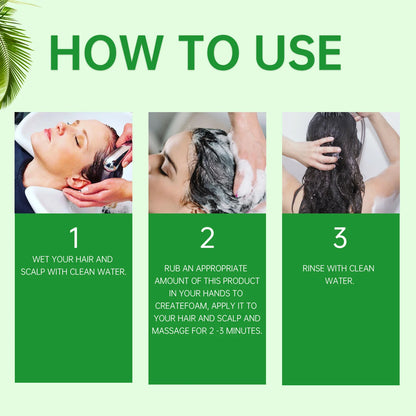 HOW TO USE

1
WET YOUR HAIR AND SCALP WITH CLEAN WATER.

2
RUB AN APPROPRIATE AMOUNT OF THIS PRODUCT IN YOUR HANDS TO CREATEFOAM, APPLY IT TO YOUR HAIR AND SCALP AND MASSAGE FOR 2 -3 MINUTES.

3
RINSE WITH CLEAN WATER.