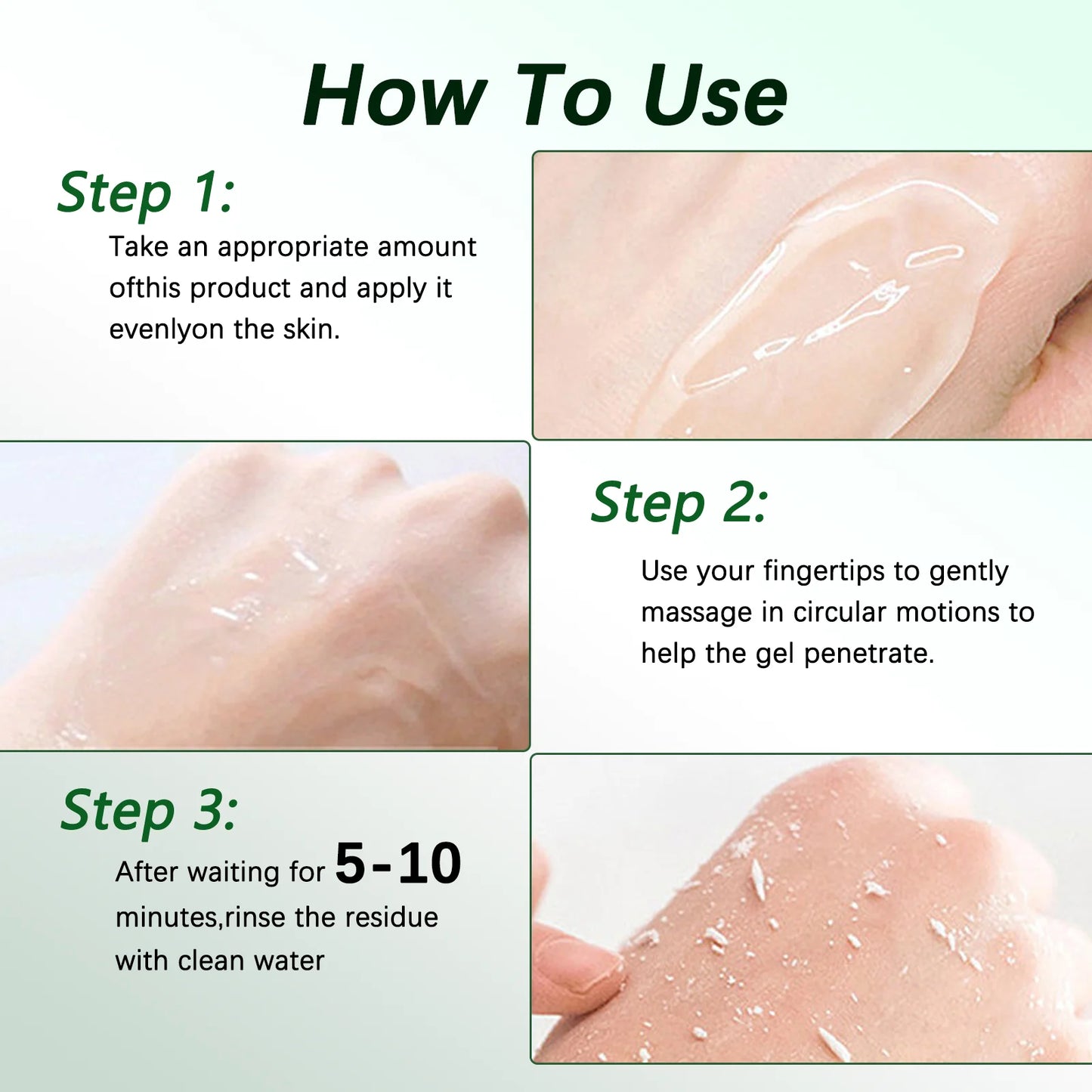 How To Use

Step 1:

Take an appropriate amount ofthis product and apply it evenlyon the skin.

Step 2:

Use your fingertips to gently massage in circular motions to help the gel penetrate.

Step 3:

After waiting for 5-10 minutes,rinse the residue with clean water