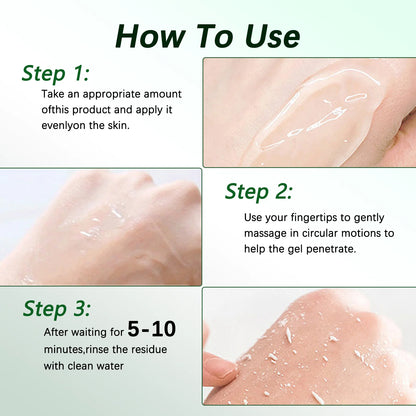 How To Use

Step 1:
Take an appropriate amount ofthis product and apply it evenlyon the skin.

Step 2:
Use your fingertips to gently massage in circular motions to help the gel penetrate.

Step 3:
After waiting for 5-10 minutes,rinse the residue with clean water