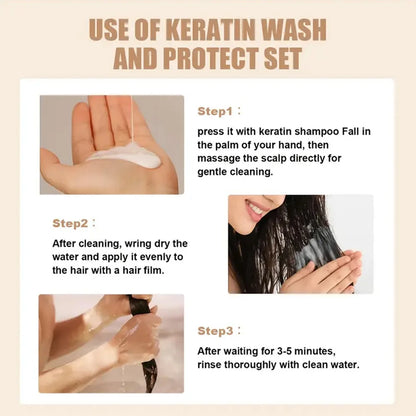 USE OF KERATIN WASH AND PROTECT SET

Step1：

press it with keratin shampoo Fall in the palm of your hand, then massage the scalp directly for gentle cleaning.

Step2：

After cleaning, wring dry the water and apply it evenly to the hair with a hair film.

Step3：

After waiting for 3-5 minutes, rinse thoroughly with clean water.