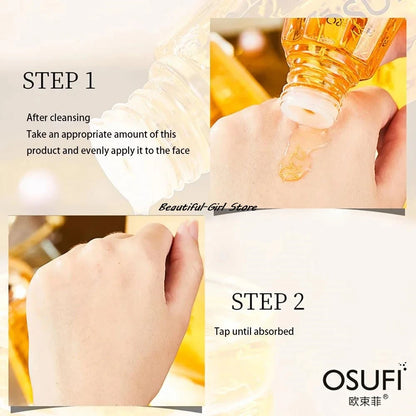 STEP 1

After cleansing
Take an appropriate amount of this product and evenly apply it to the face

Beautiful-Girl Store

STEP 2

Tap until absorbed

OSUFI
欧束菲®