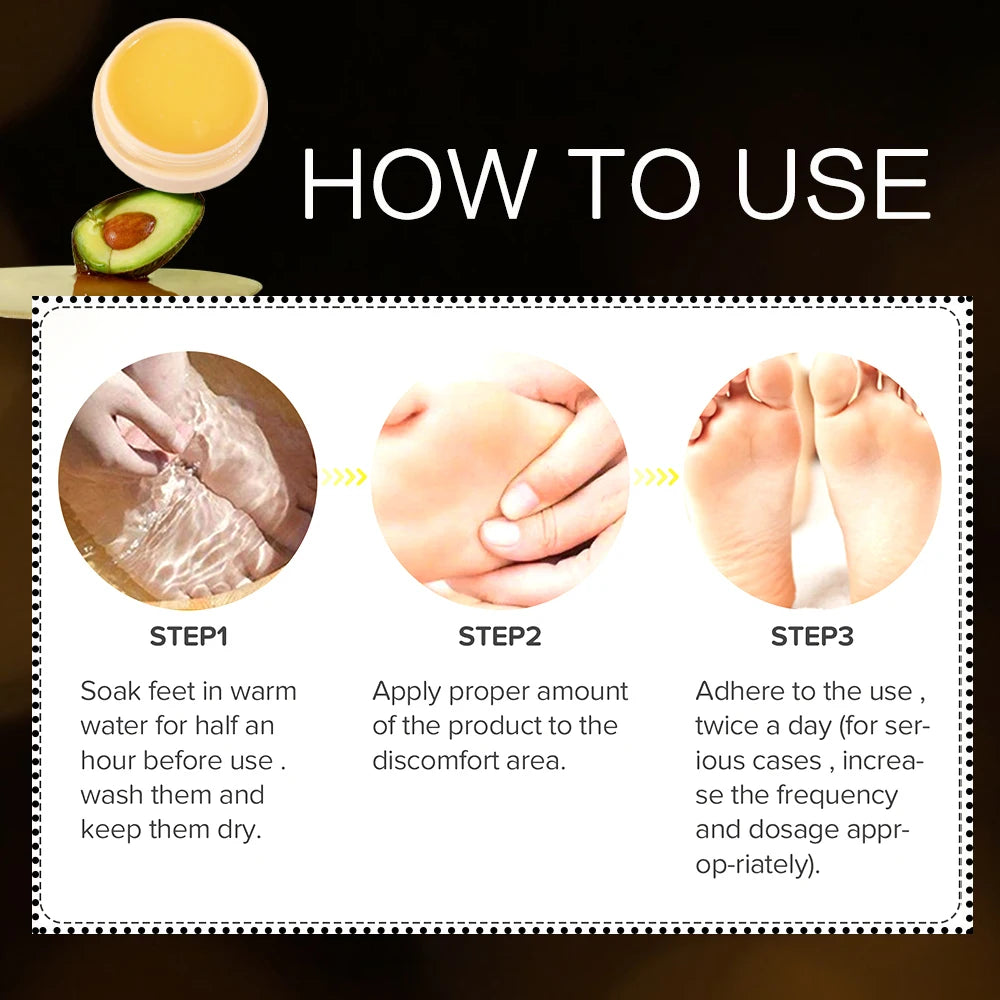 HOW TO USE

STEP1

Soak feet in warm water for half an hour before use . wash them and keep them dry.

STEP2

Apply proper amount of the product to the discomfort area.

STEP3

Adhere to the use , twice a day (for serious cases , increase the frequency and dosage appr-op-riately).