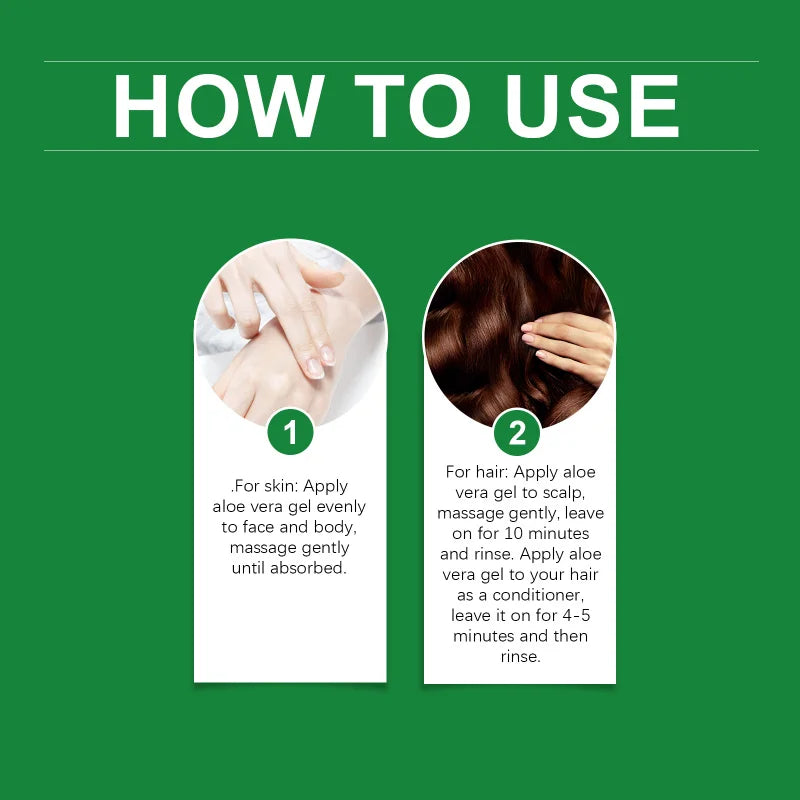 HOW TO USE

1

.For skin: Apply aloe vera gel evenly to face and body, massage gently until absorbed.

2

For hair: Apply aloe vera gel to scalp, massage gently, leave on for 10 minutes and rinse. Apply aloe vera gel to your hair as a conditioner, leave it on for 4-5 minutes and then rinse.