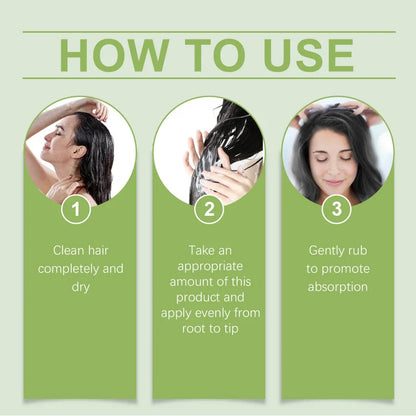 HOW TO USE

1

Clean hair completely and dry

2

Take an appropriate amount of this product and apply evenly from root to tip

3

Gently rub to promote absorption