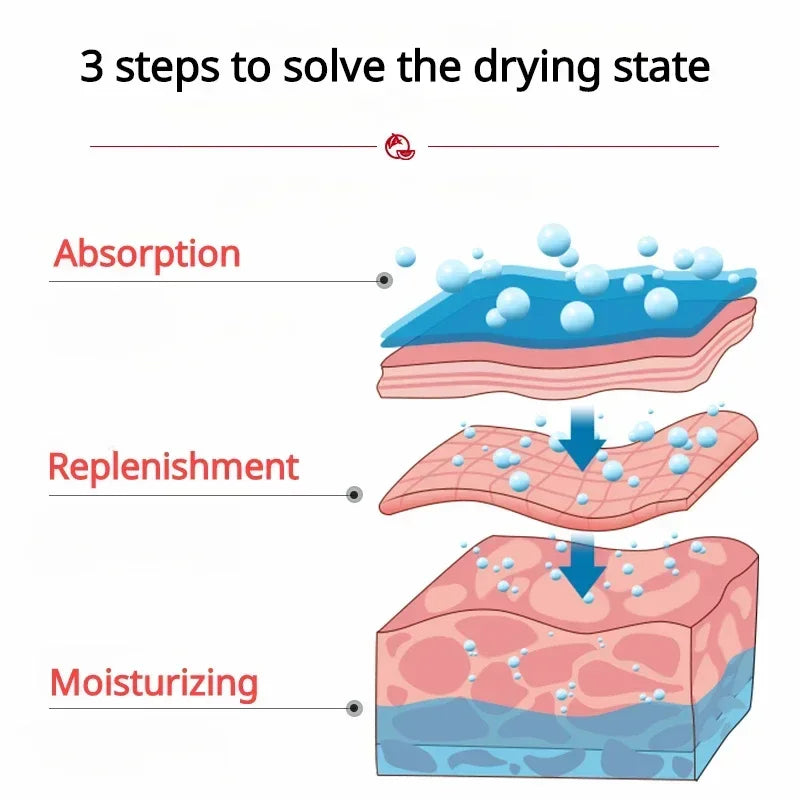 3 steps to solve the drying state

Absorption

Replenishment

Moisturizing