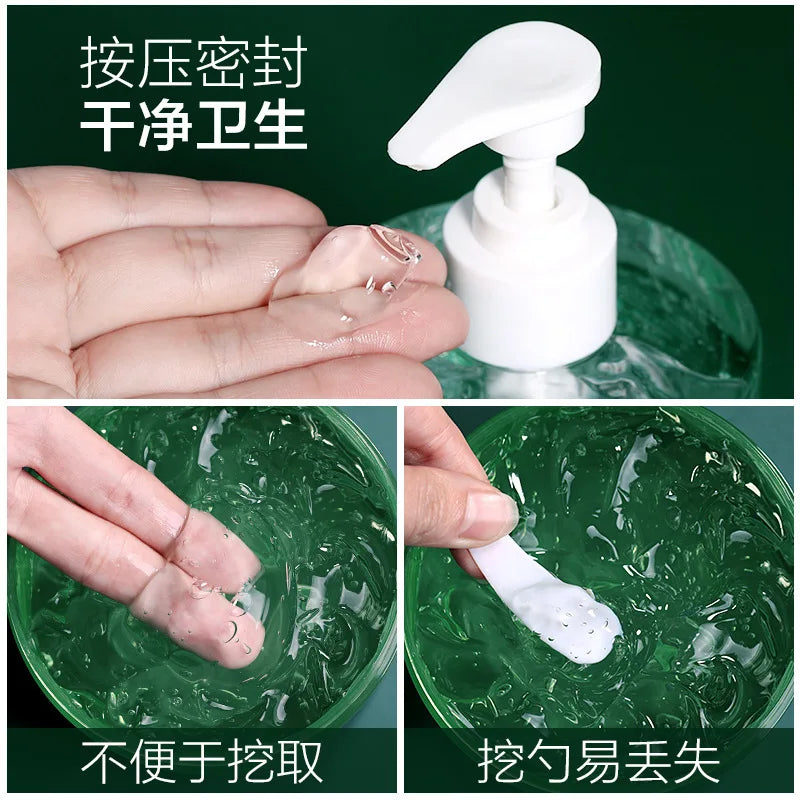 按压密封
干净卫生

不便于挖取

挖勺易丢失