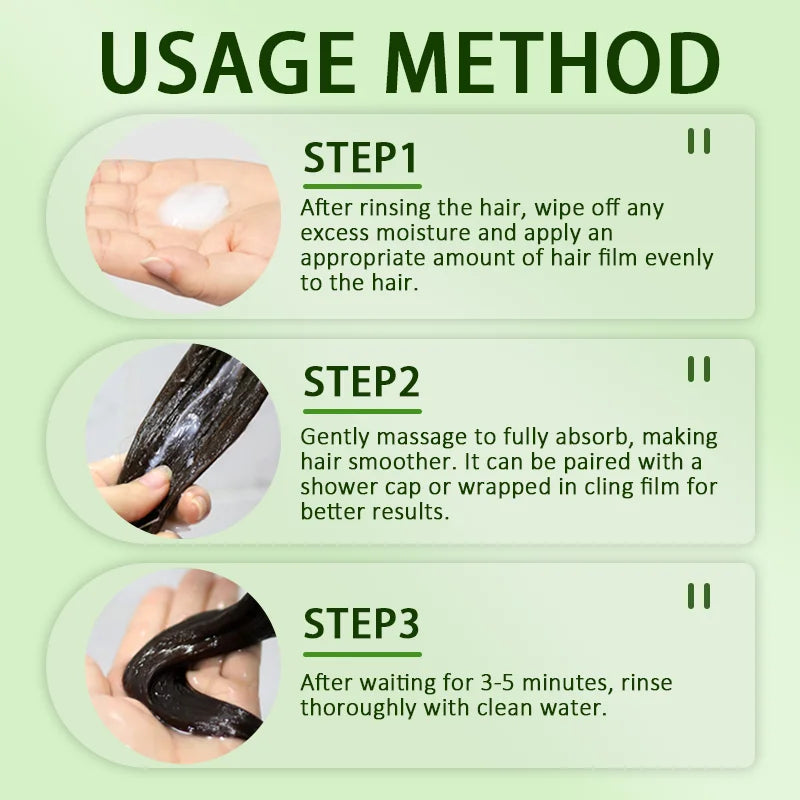 USAGE METHOD

STEP1

After rinsing the hair, wipe off any excess moisture and apply an appropriate amount of hair film evenly to the hair.

STEP2

Gently massage to fully absorb, making hair smoother. It can be paired with a shower cap or wrapped in cling film for better results.

STEP3

After waiting for 3-5 minutes, rinse thoroughly with clean water.