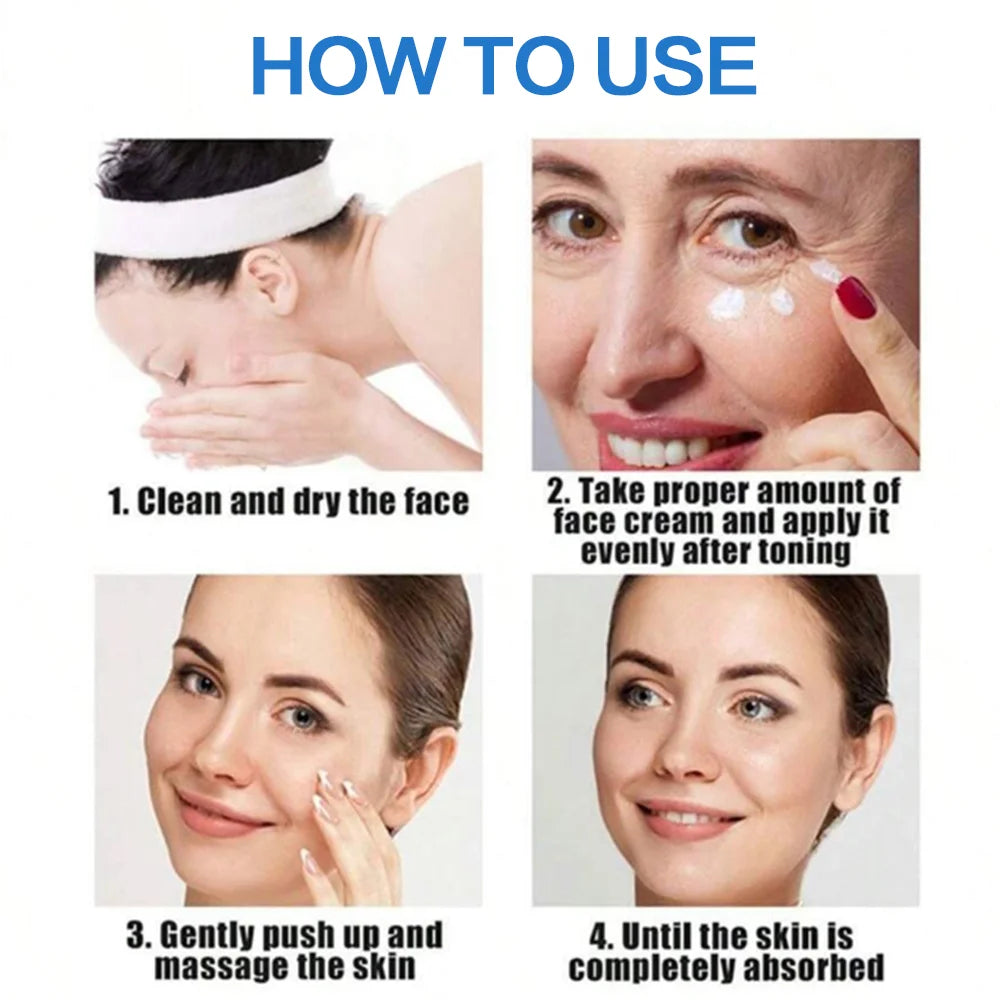 HOW TO USE

1. Clean and dry the face

2. Take proper amount of face cream and apply it evenly after toning

3. Gently push up and massage the skin

4. Until the skin is completely absorbed