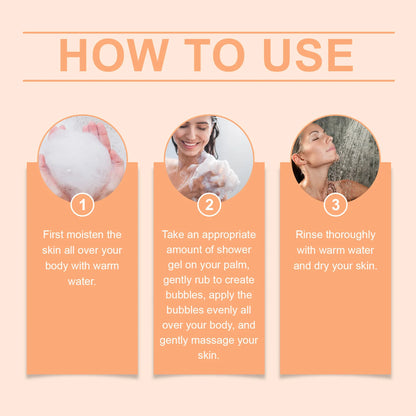 HOW TO USE

1

First moisten the skin all over your body with warm water.

2

Take an appropriate amount of shower gel on your palm, gently rub to create bubbles, apply the bubbles evenly all over your body, and gently massage your skin.

3

Rinse thoroughly with warm water and dry your skin.