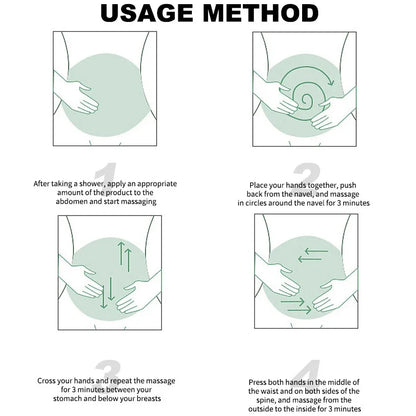 USAGE METHOD

1
After taking a shower, apply an appropriate amount of the product to the abdomen and start massaging

2
Place your hands together, push back from the navel, and massage in circles around the navel for 3 minutes

3
Cross your hands and repeat the massage for 3 minutes between your stomach and below your breasts

4
Press both hands in the middle of the waist and on both sides of the spine, and massage from the outside to the inside for 3 minutes