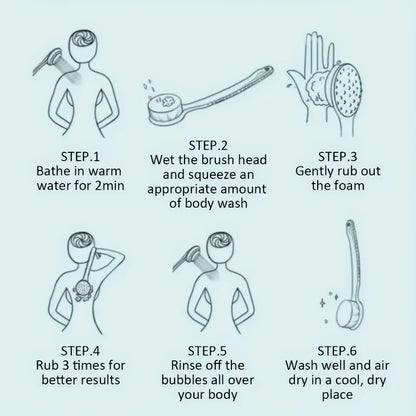 STEP.1
Bathe in warm water for 2min

STEP.2
Wet the brush head and squeeze an appropriate amount of body wash

STEP.3
Gently rub out the foam

STEP.4
Rub 3 times for better results

STEP.5
Rinse off the bubbles all over your body

STEP.6
Wash well and air dry in a cool, dry place