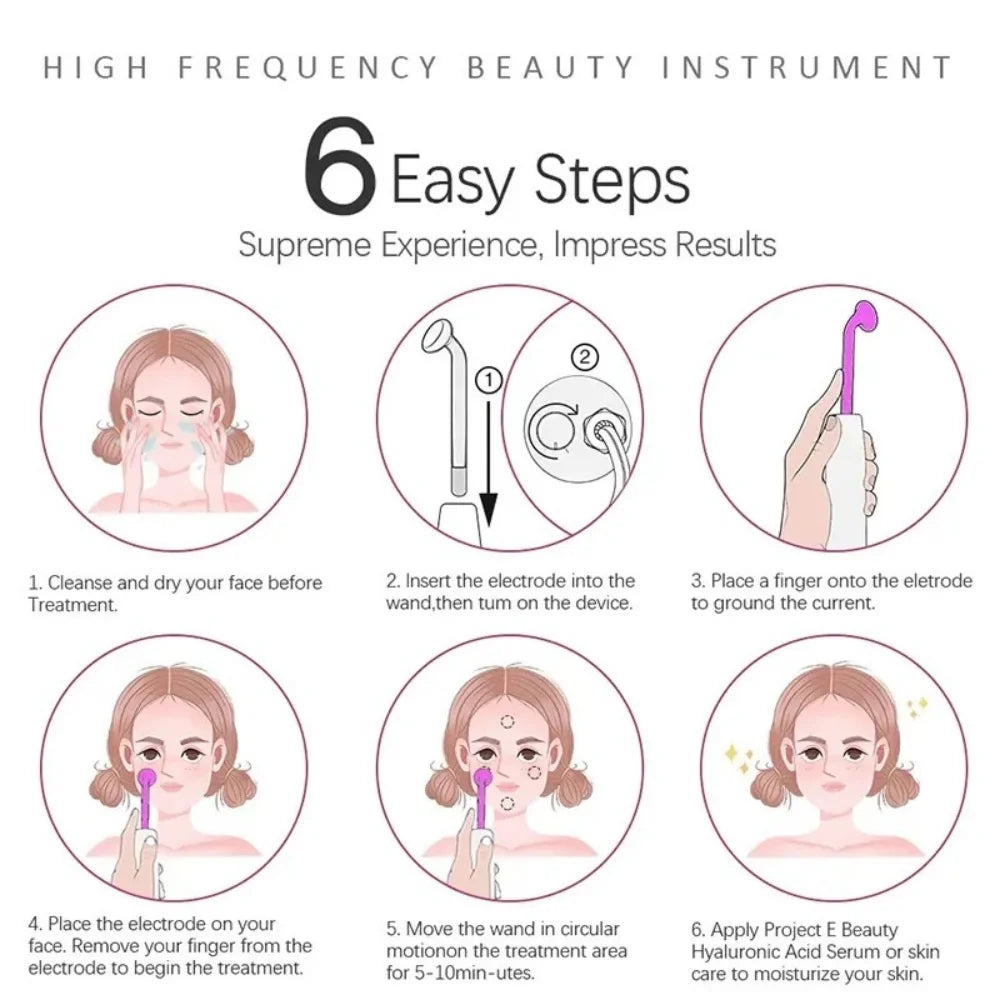 HIGH FREQUENCY BEAUTY INSTRUMENT

6 Easy Steps

Supreme Experience, Impress Results

①

②

1. Cleanse and dry your face before Treatment.

2. Insert the electrode into the wand,then tum on the device.

3. Place a finger onto the eletrode to ground the current.

4. Place the electrode on your face. Remove your finger from the electrode to begin the treatment.

5. Move the wand in circular motionon the treatment area for 5-10min-utes.

6. Apply Project E Beauty Hyaluronic Acid Serum or skin care to moisturize your skin.