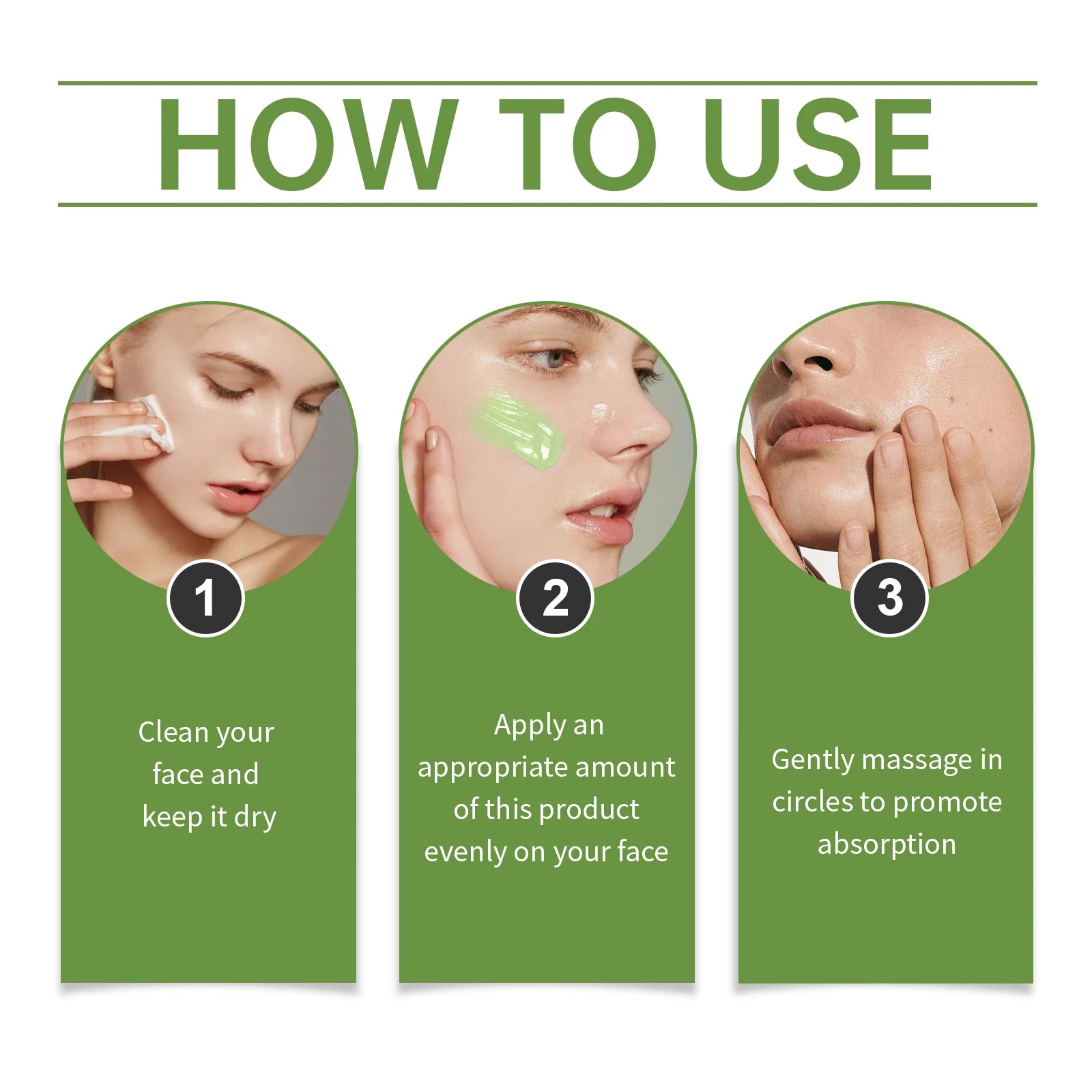 HOW TO USE

1

Clean your face and keep it dry

2

Apply an appropriate amount of this product evenly on your face

3

Gently massage in circles to promote absorption