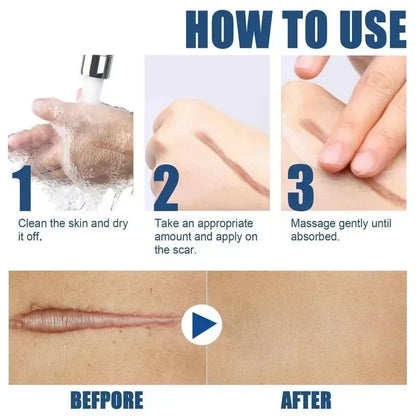 HOW TO USE

1

Clean the skin and dry it off.

2

Take an appropriate amount and apply on the scar.

3

Massage gently until absorbed.

BEFPORE

AFTER