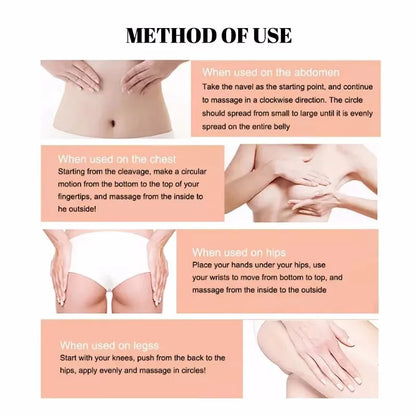 METHOD OF USE

When used on the abdomen
Take the navel as the starting point, and continue to massage in a clockwise direction. The circle should spread from small to large until it is evenly spread on the entire belly

When used on the chest
Starting from the cleavage, make a circular motion from the bottom to the top of your fingertips, and massage from the inside to he outside!

When used on hips
Place your hands under your hips, use your wrists to move from bottom to top, and massage from the inside to the outside

When used on legss
Start with your knees, push from the back to the hips, apply evenly and massage in circles!